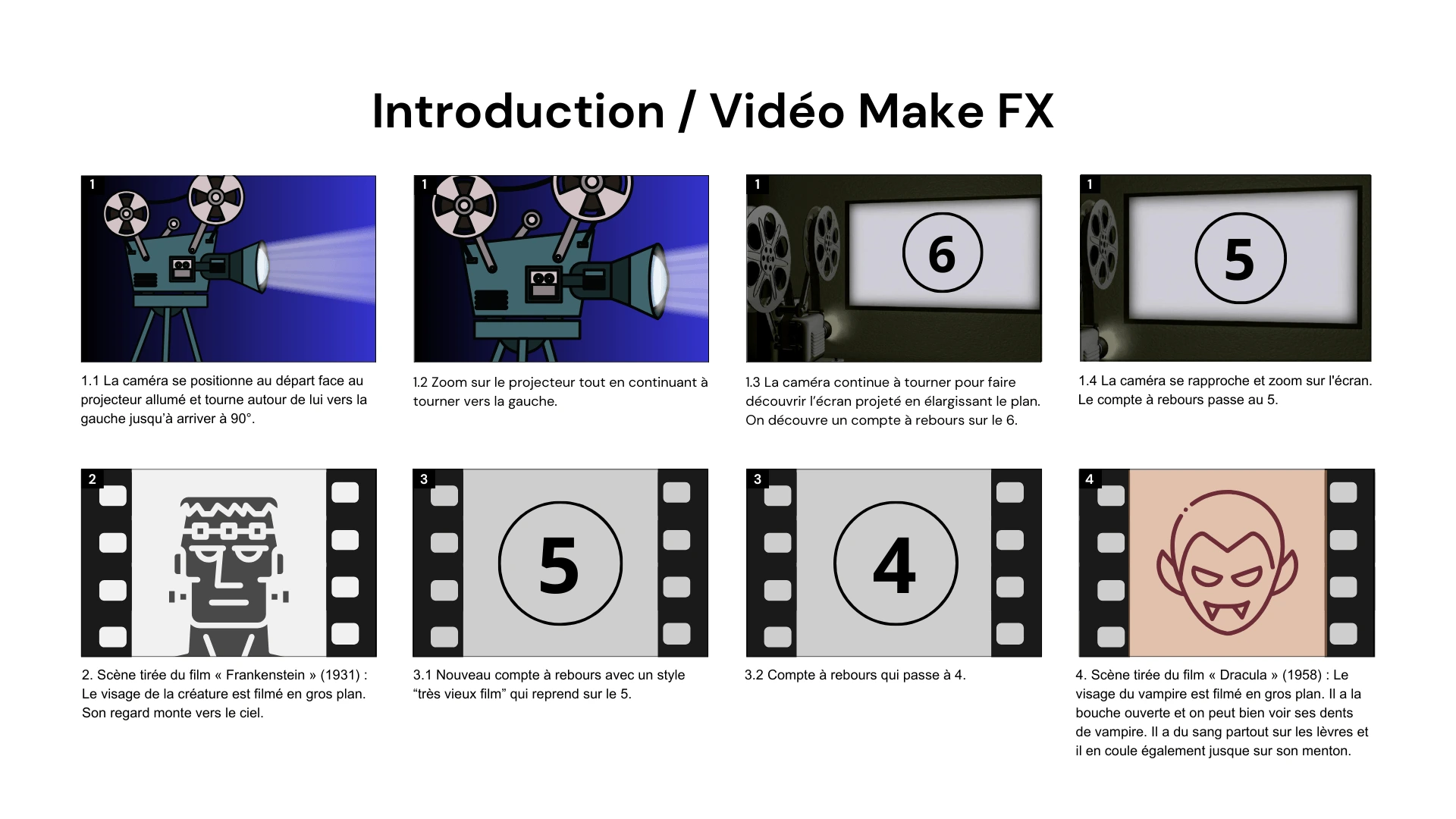 Introduction / Vidéo Make FX

1

1.1 La caméra se positionne au départ face au projecteur allumé et tourne autour de lui vers la gauche jusqu'à arriver à 90°.

1

1.2 Zoom sur le projecteur tout en continuant à tourner vers la gauche.

1

6

1.3 La caméra continue à tourner pour faire découvrir l'écran projeté en élargissant le plan. On découvre un compte à rebours sur le 6.

1

5

1.4 La caméra se rapproche et zoom sur l'écran. Le compte à rebours passe au 5.

2

2. Scène tirée du film « Frankenstein » (1931) : Le visage de la créature est filmé en gros plan. Son regard monte vers le ciel.

3

5

3.1 Nouveau compte à rebours avec un style "très vieux film" qui reprend sur le 5.

3

4

3.2 Compte à rebours qui passe à 4.

4

4. Scène tirée du film « Dracula » (1958) : Le visage du vampire est filmé en gros plan. Il a la bouche ouverte et on peut bien voir ses dents de vampire. Il a du sang partout sur les lèvres et il en coule également jusque sur son menton.